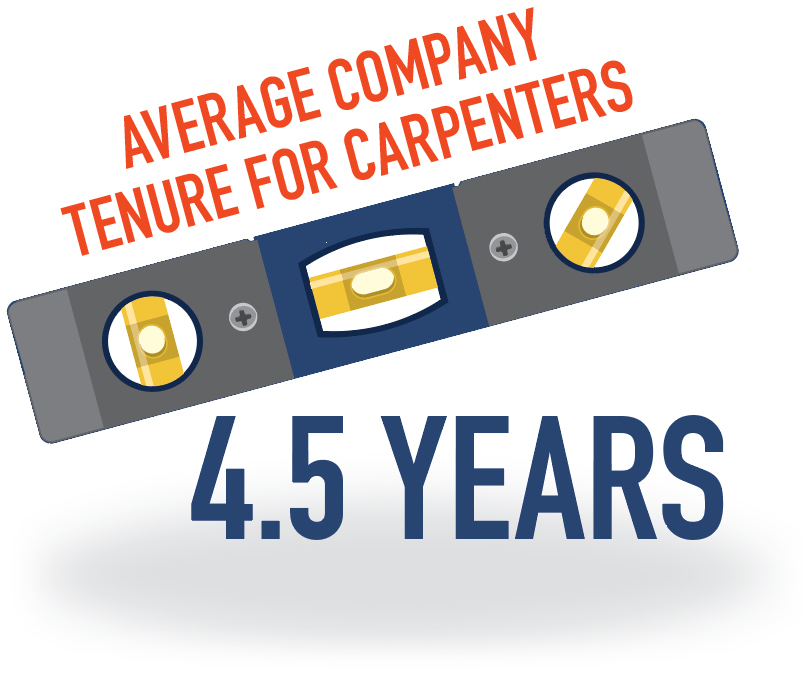 AVERAGE COMPANY TENURE FOR CARPENTERS

4.5 YEARS