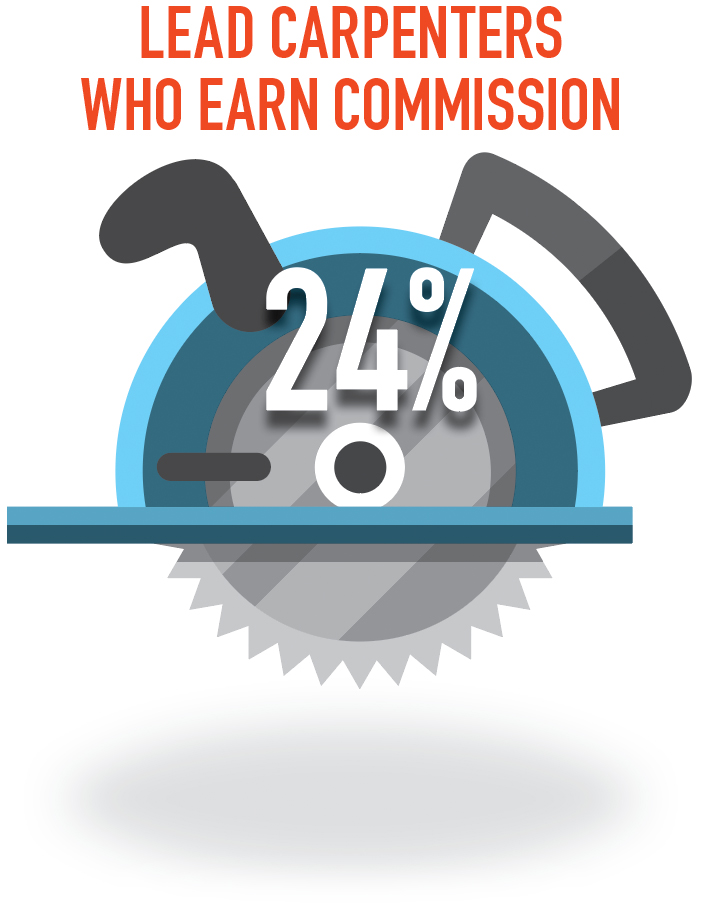 LEAD CARPENTERS WHO EARN COMMISSION

24%