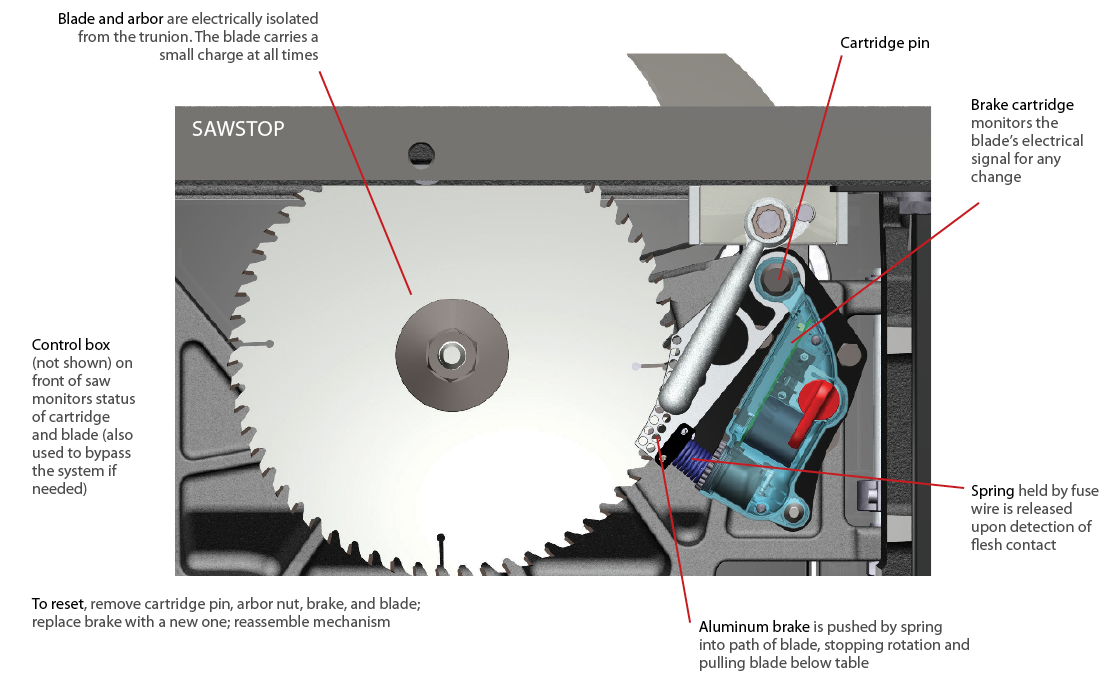 Blade and arbor are electrically isolated from the trunion. The blade carries a small charge at all times

Cartridge pin

Brake cartridge monitors the blade's electrical signal for any change

SAWSTOP

Control box (not shown) on front of saw monitors status of cartridge and blade (also used to bypass the system if needed)

Spring held by fuse wire is released upon detection of flesh contact

To reset, remove cartridge pin, arbor nut, brake, and blade; replace brake with a new one; reassemble mechanism

Aluminum brake is pushed by spring into path of blade, stopping rotation and pulling blade below table